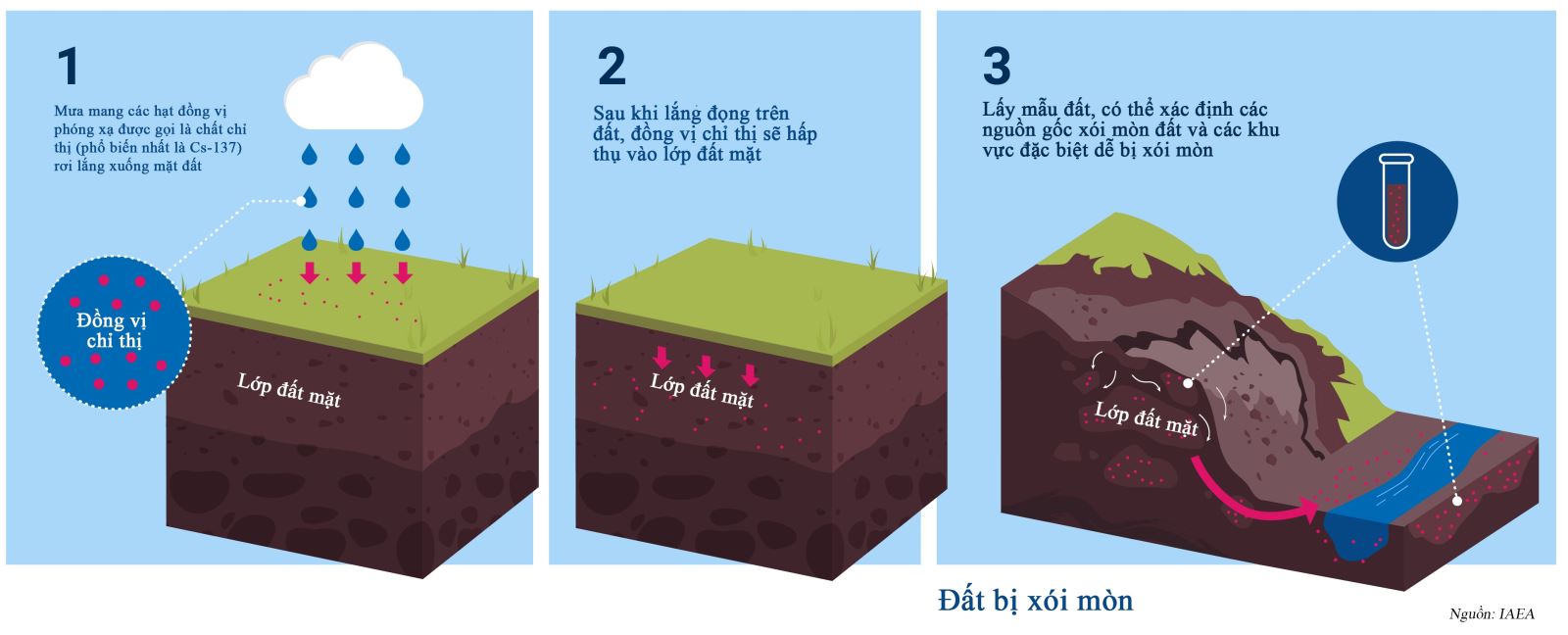 1

Mưa mang các hạt đồng vị phóng xạ được gọi là chất chỉ thị (phổ biến nhất là Cs-137) rơi lắng xuống mặt đất

Đồng vị chỉ thị

Lớp đất mặt

2

Sau khi lắng đọng trên đất, đồng vị chỉ thị sẽ hấp thụ vào lớp đất mặt

Lớp đất mặt

3

Lấy mẫu đất, có thể xác định các nguồn gốc xói mòn đất và các khu vực đặc biệt dễ bị xói mòn

Lớp đất mặt

Đất bị xói mòn

Nguồn: IAEA